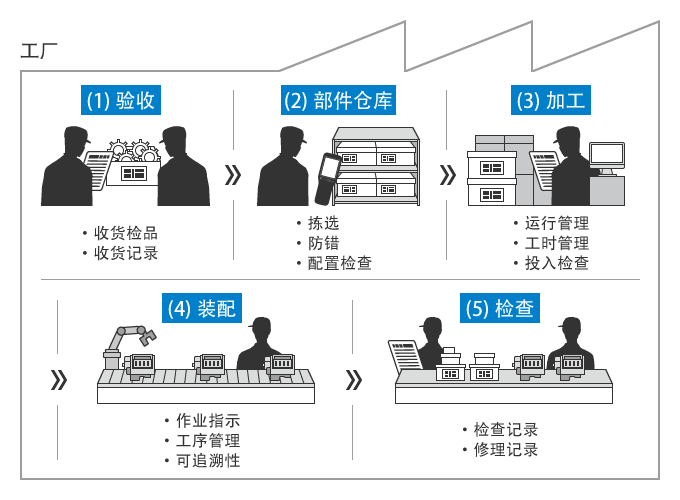 工厂

(1) 验收

・收货检品
・收货记录

(2) 部件仓库

・拣选
・防错
・配置检查

(3) 加工

・运行管理
・工时管理
・投入检查

(4) 装配

・作业指示
・工序管理
・可追溯性

(5) 检查

・检查记录
・修理记录