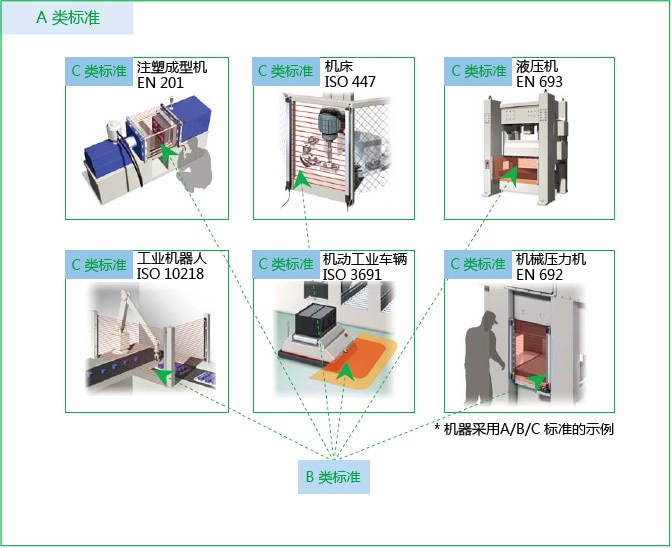 A 类标准

C 类标准 注塑成型机 EN 201

C 类标准 机床 ISO 447

C 类标准 液压机 EN 693

C 类标准 工业机器人 ISO 10218

C 类标准 机动工业车辆 ISO 3691

C 类标准 机械压力机 EN 692

* 机器采用A/B/C 标准的示例

B 类标准